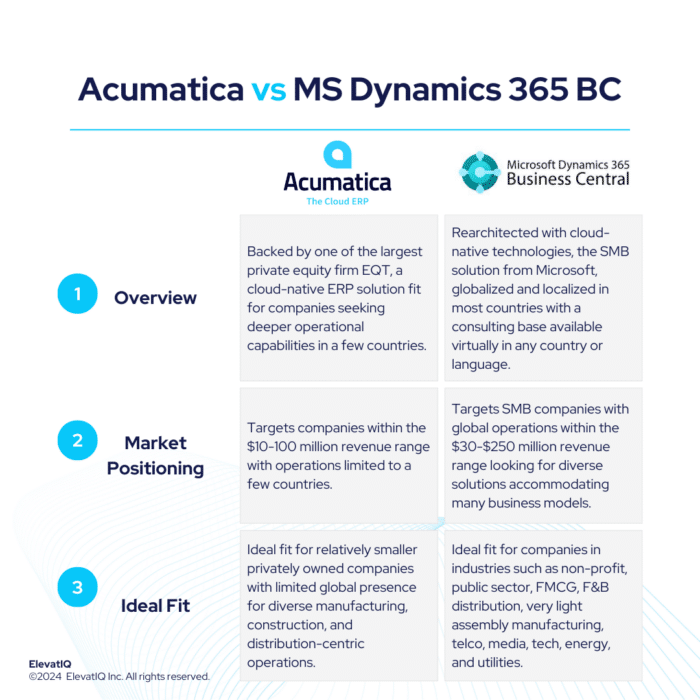 Acumatica vs MS Dynamics 365 BC

| | Acumatica The Cloud ERP | Microsoft Dynamics 365 Business Central |
|---|---|---|
| 1 Overview | Backed by one of the largest private equity firm EQT, a cloud-native ERP solution fit for companies seeking deeper operational capabilities in a few countries. | Rearchitected with cloud-native technologies, the SMB solution from Microsoft, globalized and localized in most countries with a consulting base available virtually in any country or language. |
| 2 Market Positioning | Targets companies within the \$10-100 million revenue range with operations limited to a few countries. | Targets SMB companies with global operations within the \$30-\$250 million revenue range looking for diverse solutions accommodating many business models. |
| 3 Ideal Fit | Ideal fit for relatively smaller privately owned companies with limited global presence for diverse manufacturing, construction, and distribution-centric operations. | Ideal fit for companies in industries such as non-profit, public sector, FMCG, F&B distribution, very light assembly manufacturing, telco, media, tech, energy, and utilities. |

ElevatIQ
©2024 ElevatIQ Inc. All rights reserved.