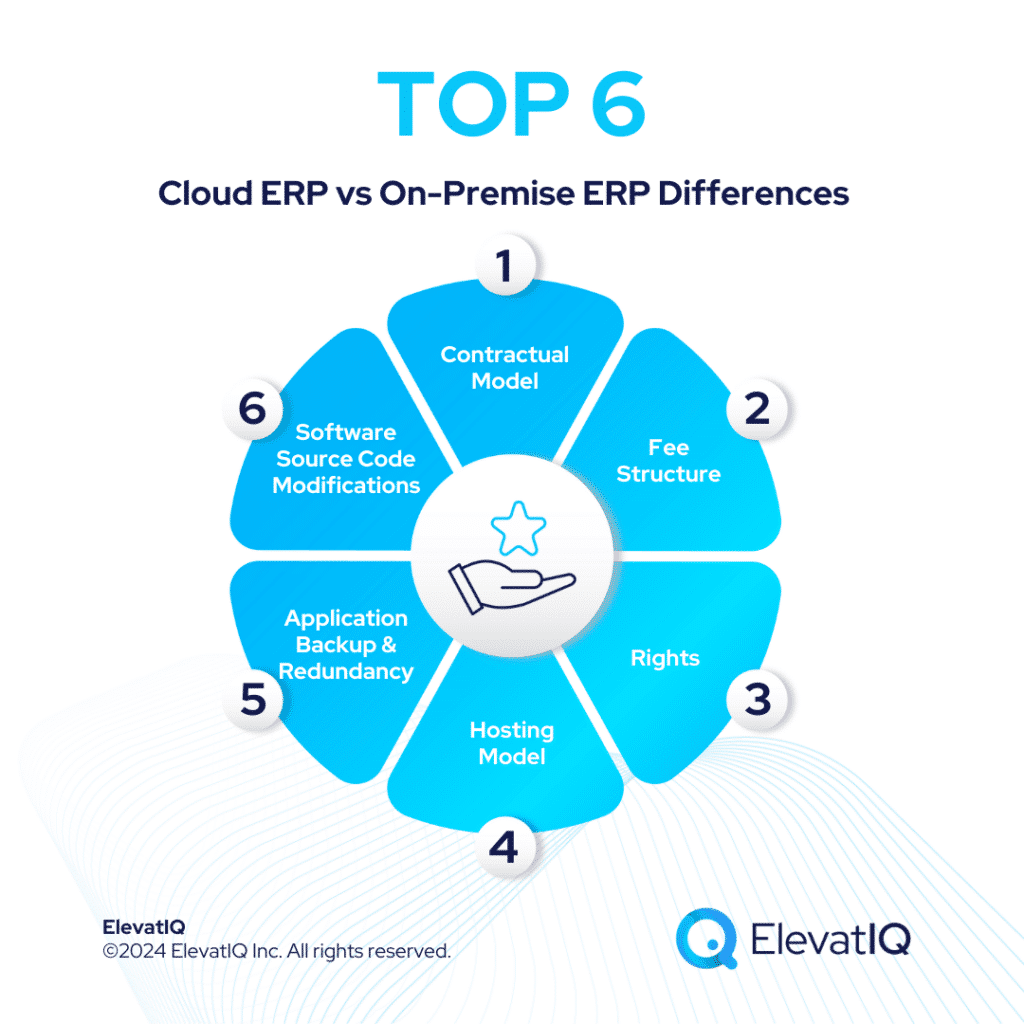 TOP 6

Cloud ERP vs On-Premise ERP Differences

1
Contractual Model

2
Fee Structure

3
Rights

4
Hosting Model

5
Application Backup & Redundancy

6
Software Source Code Modifications

ElevatIQ
©2024 ElevatIQ Inc. All rights reserved.

ElevatIQ