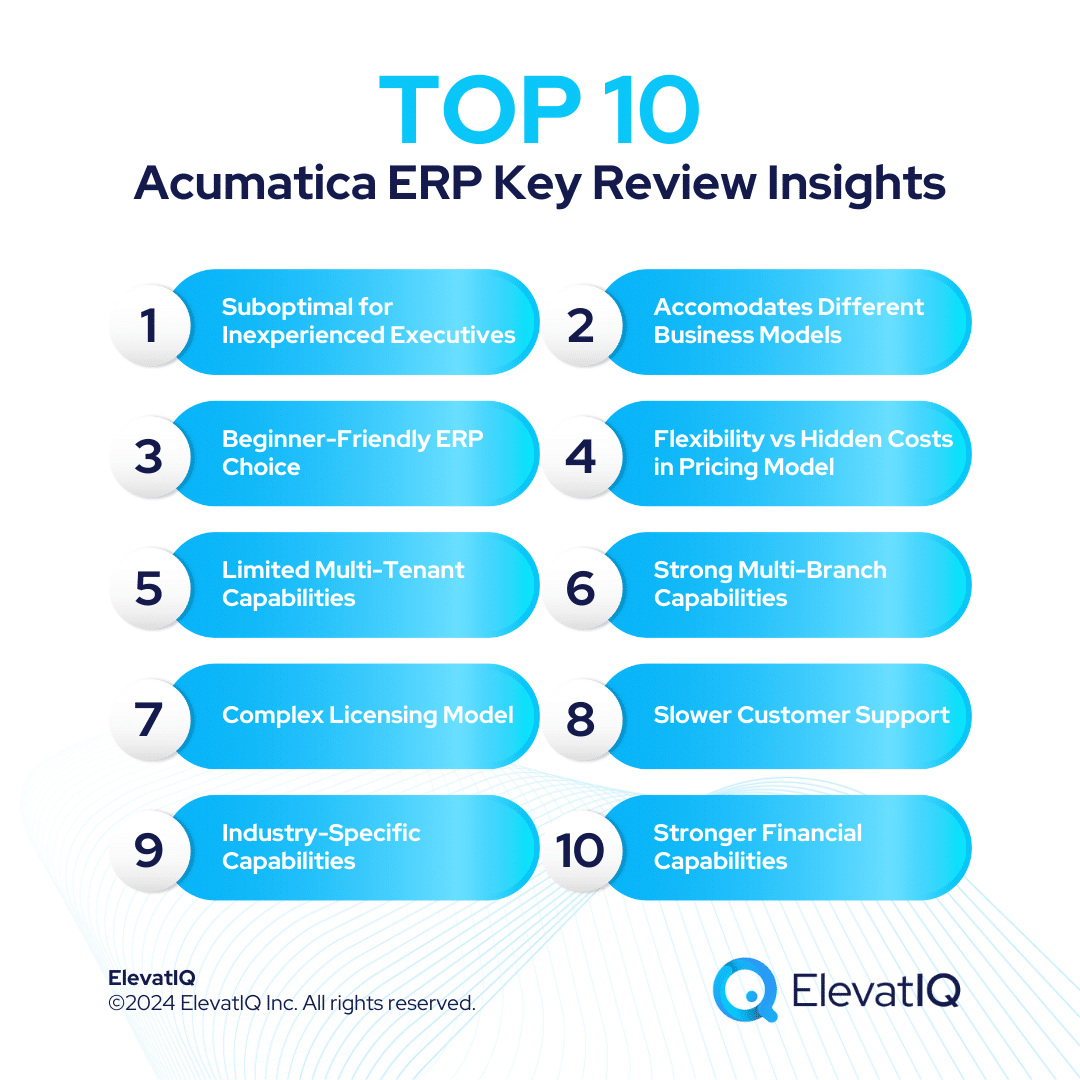 TOP 10
Acumatica ERP Key Review Insights

1 Suboptimal for Inexperienced Executives

2 Accomodates Different Business Models

3 Beginner-Friendly ERP Choice

4 Flexibility vs Hidden Costs in Pricing Model

5 Limited Multi-Tenant Capabilities

6 Strong Multi-Branch Capabilities

7 Complex Licensing Model

8 Slower Customer Support

9 Industry-Specific Capabilities

10 Stronger Financial Capabilities

ElevatIQ
©2024 ElevatIQ Inc. All rights reserved.

ElevatIQ