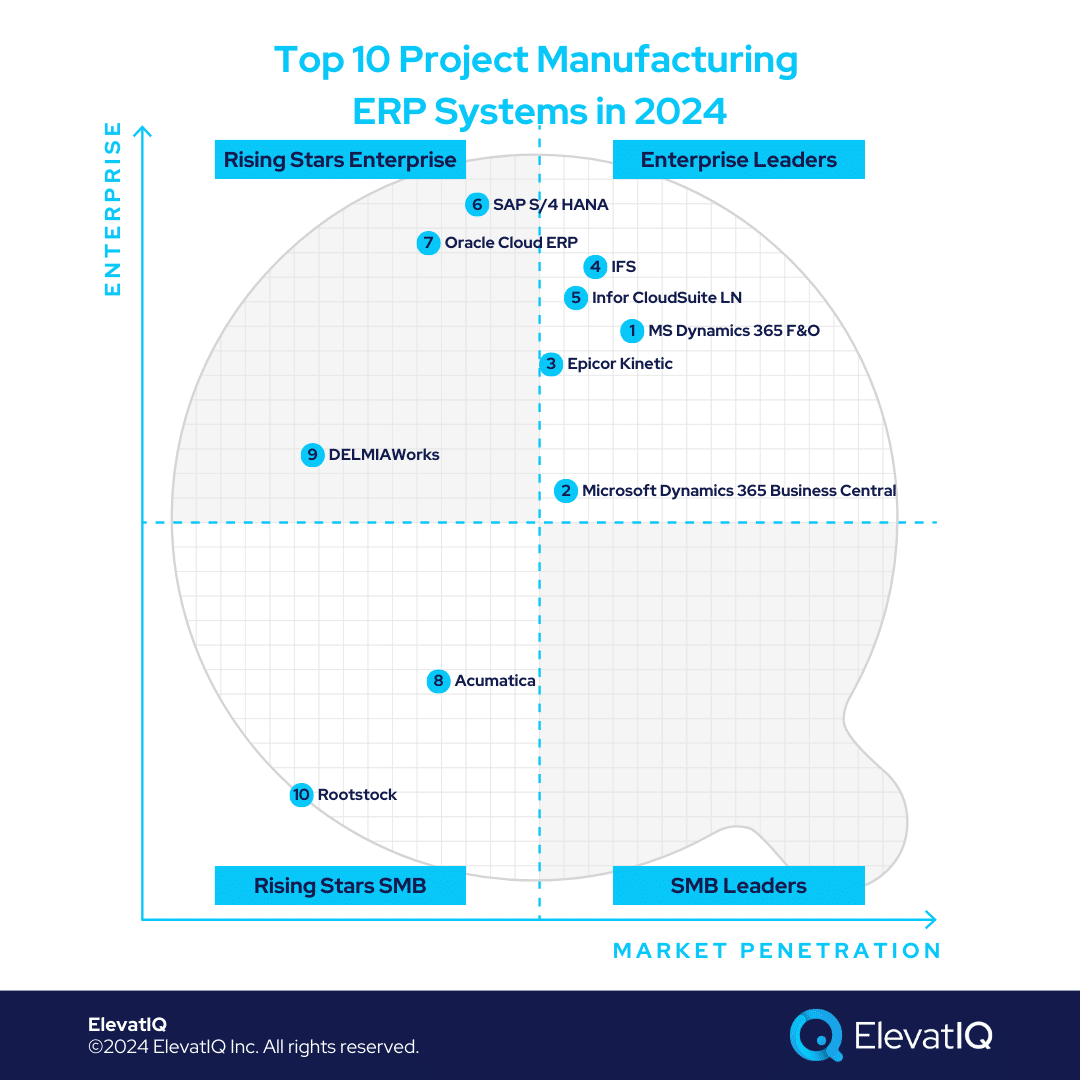 Top 10 Project Manufacturing ERP Systems in 2024

ENTERPRISE

Rising Stars Enterprise

Enterprise Leaders

6 SAP S/4 HANA

7 Oracle Cloud ERP

4 IFS

5 Infor CloudSuite LN

1 MS Dynamics 365 F&O

3 Epicor Kinetic

9 DELMIAWorks

2 Microsoft Dynamics 365 Business Central

8 Acumatica

10 Rootstock

Rising Stars SMB

SMB Leaders

MARKET PENETRATION

ElevatIQ
©2024 ElevatIQ Inc. All rights reserved.

ElevatIQ