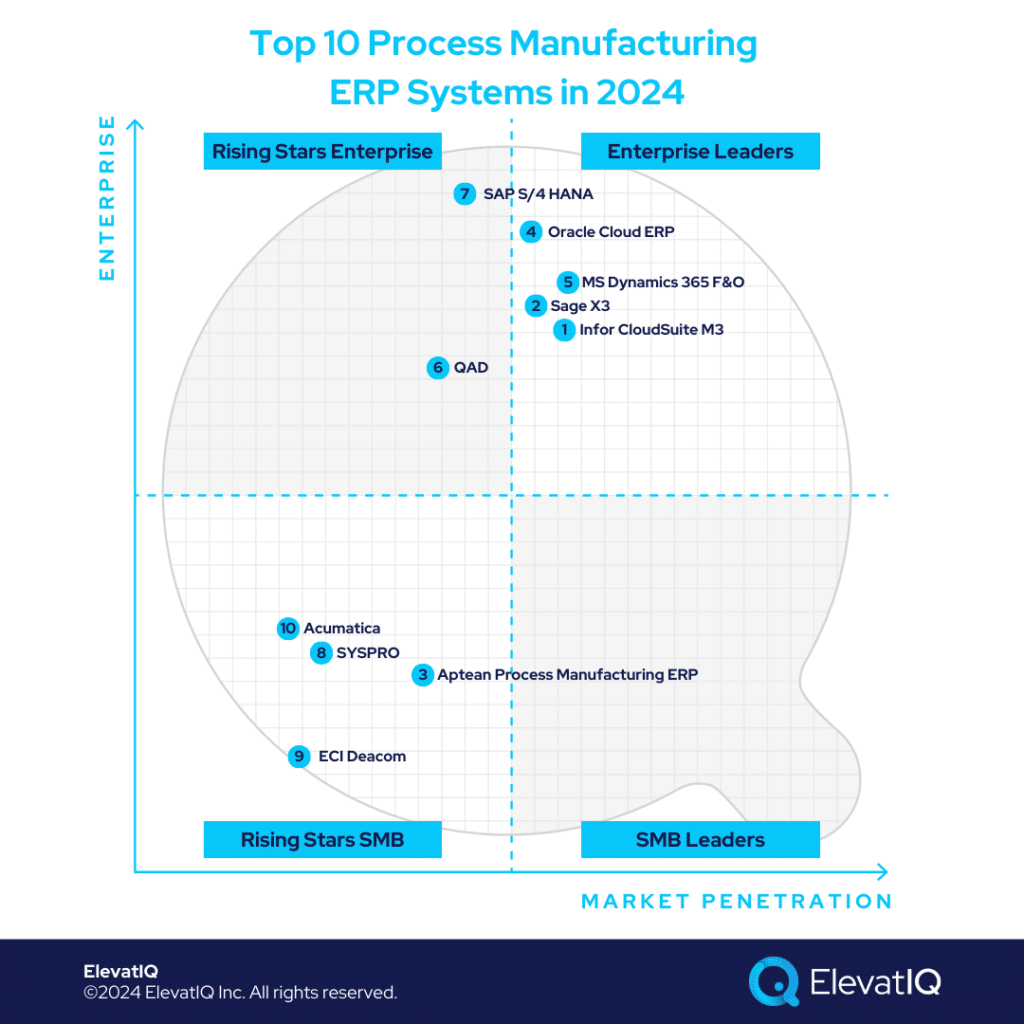 Top 10 Process Manufacturing ERP Systems in 2024

ENTERPRISE

Rising Stars Enterprise

Enterprise Leaders

7 SAP S/4 HANA

4 Oracle Cloud ERP

5 MS Dynamics 365 F&O

2 Sage X3

1 Infor CloudSuite M3

6 QAD

10 Acumatica

8 SYSPRO

3 Aptean Process Manufacturing ERP

9 ECI Deacom

Rising Stars SMB

SMB Leaders

MARKET PENETRATION

ElevatIQ
©2024 ElevatIQ Inc. All rights reserved.

ElevatIQ